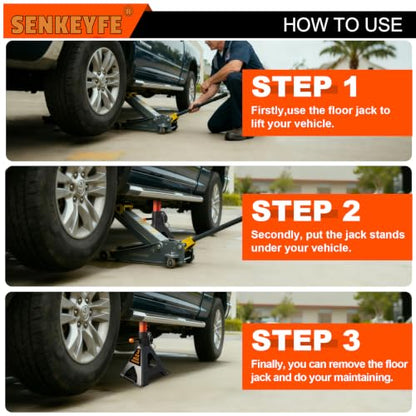 SENKEYFE®

HOW TO USE

STEP 1

Firstly,use the floor jack to lift your vehicle.

STEP 2

Secondly, put the jack stands under your vehicle.

STEP 3

Finally, you can remove the floor jack and do your maintaining.