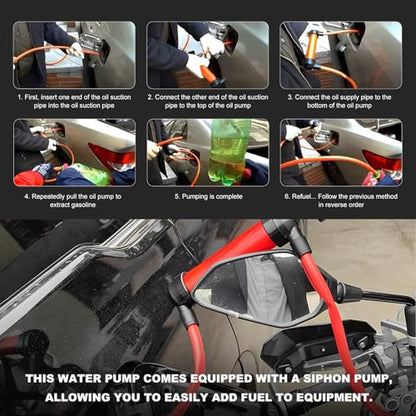 1. First, insert one end of the oil suction pipe into the oil suction pipe

2. Connect the other end of the oil suction pipe to the top of the oil pump

3. Connect the oil supply pipe to the bottom of the oil pump

4. Repeatedly pull the oil pump to extract gasoline

5. Pumping is complete

6. Refuel... Follow the previous method in reverse order

THIS WATER PUMP COMES EQUIPPED WITH A SIPHON PUMP, ALLOWING YOU TO EASILY ADD FUEL TO EQUIPMENT.