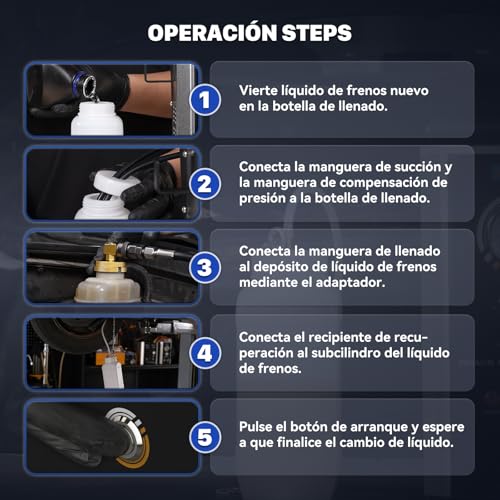 OPERACIÓN STEPS

1

Vierte líquido de frenos nuevo en la botella de llenado.

2

Conecta la manguera de succión y la manguera de compensación de presión a la botella de llenado.

3

Conecta la manguera de llenado al depósito de líquido de frenos mediante el adaptador.

4

Conecta el recipiente de recuperación al subcilindro del líquido de frenos.

5

Pulse el botón de arranque y espere a que finalice el cambio de líquido.