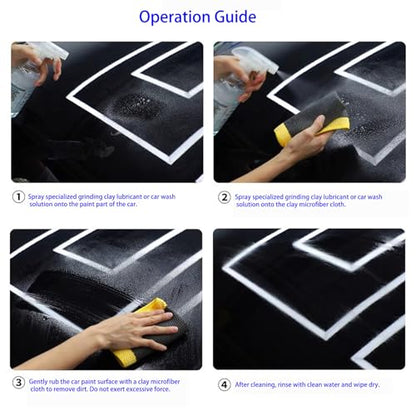 Operation Guide

① Spray specialized grinding clay lubricant or car wash solution onto the paint part of the car.

② Spray specialized grinding clay lubricant or car wash solution onto the clay microfiber cloth.

③ Gently rub the car paint surface with a clay microfiber cloth to remove dirt. Do not exert excessive force.

④ After cleaning, rinse with clean water and wipe dry.