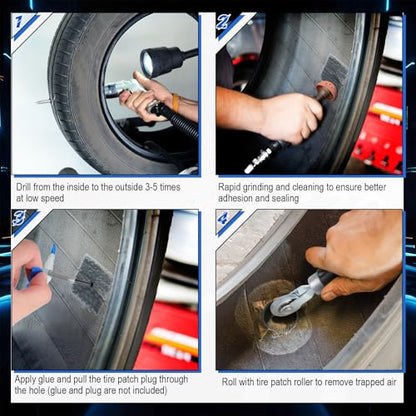 1

Drill from the inside to the outside 3-5 times at low speed

2

Rapid grinding and cleaning to ensure better adhesion and sealing

3

Apply glue and pull the tire patch plug through the hole (glue and plug are not included)

4

Roll with tire patch roller to remove trapped air