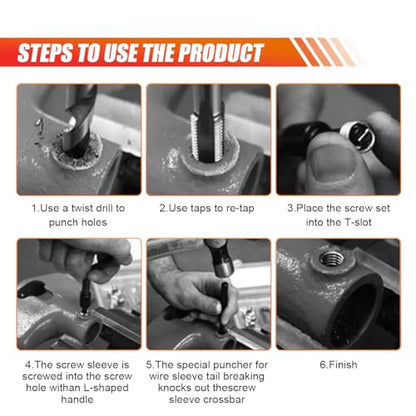 STEPS TO USE THE PRODUCT

1.Use a twist drill to punch holes

2.Use taps to re-tap

3.Place the screw set into the T-slot

4.The screw sleeve is screwed into the screw hole withan L-shaped handle

5.The special puncher for wire sleeve tail breaking knocks out thescrew sleeve crossbar

6.Finish