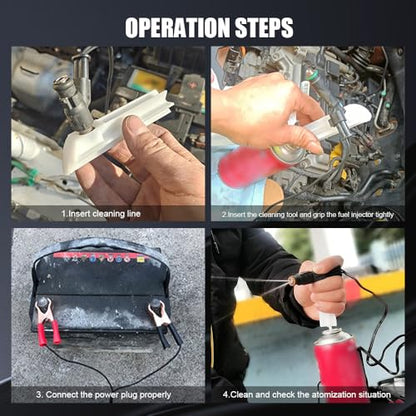 OPERATION STEPS

1.Insert cleaning line

2.Insert the cleaning tool and grip the fuel injector tightly

3. Connect the power plug properly

4.Clean and check the atomization situation