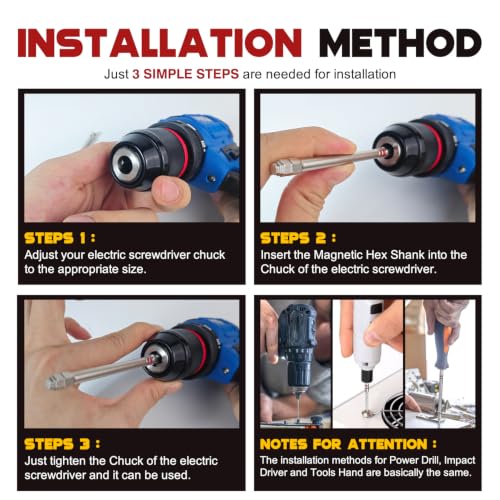 INSTALLATION METHOD

Just 3 SIMPLE STEPS are needed for installation

STEPS 1 :
Adjust your electric screwdriver chuck to the appropriate size.

STEPS 2 :
Insert the Magnetic Hex Shank into the Chuck of the electric screwdriver.

STEPS 3 :
Just tighten the Chuck of the electric screwdriver and it can be used.

NOTES FOR ATTENTION :
The installation methods for Power Drill, Impact Driver and Tools Hand are basically the same.