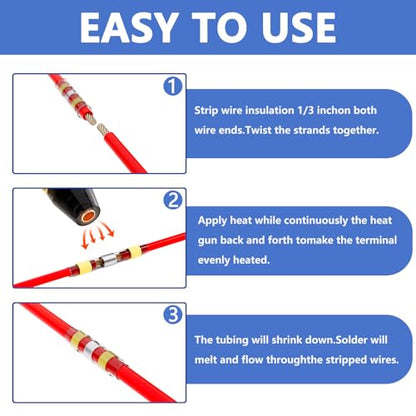 EASY TO USE

1

Strip wire insulation 1/3 inchon both wire ends.Twist the strands together.

2

Apply heat while continuously the heat gun back and forth tomake the terminal evenly heated.

3

The tubing will shrink down.Solder will melt and flow throughthe stripped wires.