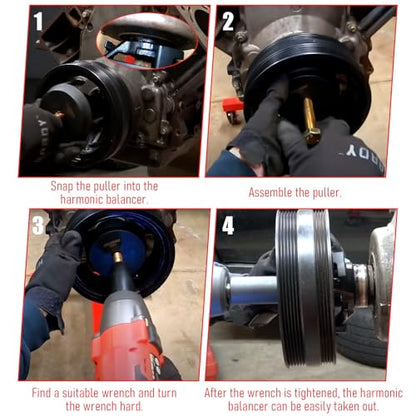 1

Snap the puller into the harmonic balancer.

2

Assemble the puller.

3

Find a suitable wrench and turn the wrench hard.

4

After the wrench is tightened, the harmonic balancer can be easily taken out.