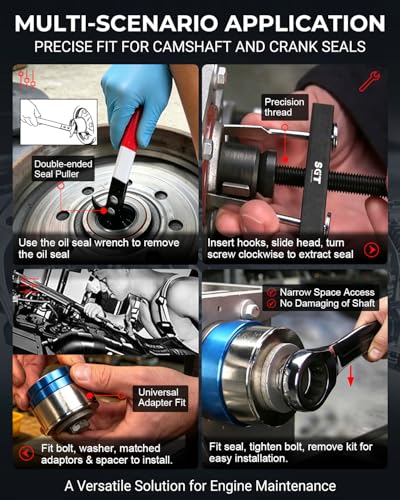 MULTI-SCENARIO APPLICATION

PRECISE FIT FOR CAMSHAFT AND CRANK SEALS

Double-ended Seal Puller

Use the oil seal wrench to remove the oil seal

Precision thread

SGT

Insert hooks, slide head, turn screw clockwise to extract seal

Universal Adapter Fit

Fit bolt, washer, matched adaptors & spacer to install.

Narrow Space Access
No Damaging of Shaft

Fit seal, tighten bolt, remove kit for easy installation.

A Versatile Solution for Engine Maintenance