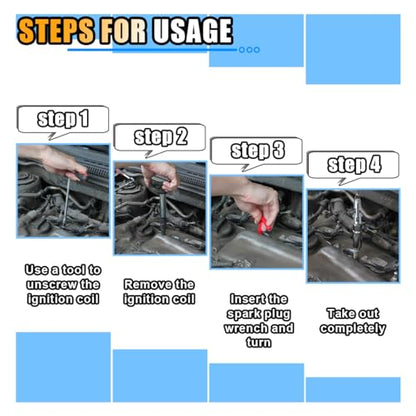 STEPS FOR USAGE

step 1

Use a tool to unscrew the ignition coil

step 2

Remove the ignition coil

step 3

Insert the spark plug wrench and turn

step 4

Take out completely