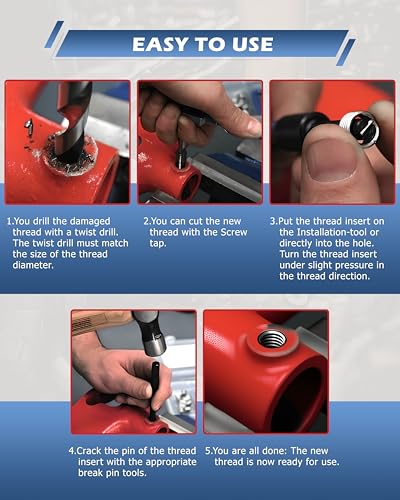 EASY TO USE

1.You drill the damaged thread with a twist drill. The twist drill must match the size of the thread diameter.

2.You can cut the new thread with the Screw tap.

3.Put the thread insert on the Installation-tool or directly into the hole. Turn the thread insert under slight pressure in the thread direction.

4.Crack the pin of the thread insert with the appropriate break pin tools.

5.You are all done: The new thread is now ready for use.