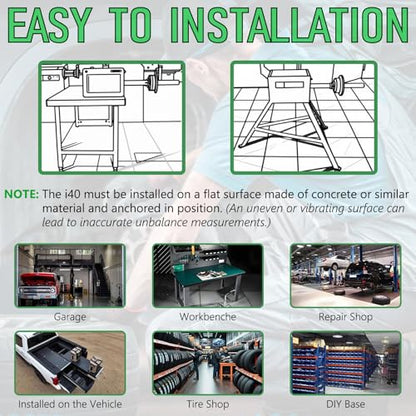 EASY TO INSTALLATION

NOTE: The i40 must be installed on a flat surface made of concrete or similar material and anchored in position. (An uneven or vibrating surface can lead to inaccurate unbalance measurements.)

Garage

Workbenche

Repair Shop

Installed on the Vehicle

Tire Shop

DIY Base