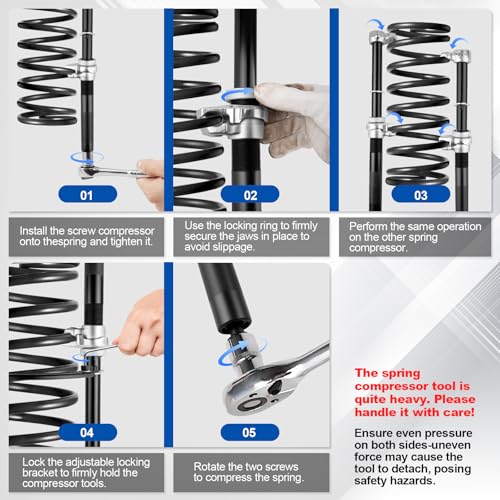 01

Install the screw compressor onto thespring and tighten it.

02

Use the locking ring to firmly secure the jaws in place to avoid slippage.

03

Perform the same operation on the other spring compressor.

04

Lock the adjustable locking bracket to firmly hold the compressor tools.

05

Rotate the two screws to compress the spring.

The spring compressor tool is quite heavy. Please handle it with care!

Ensure even pressure on both sides-uneven force may cause the tool to detach, posing safety hazards.