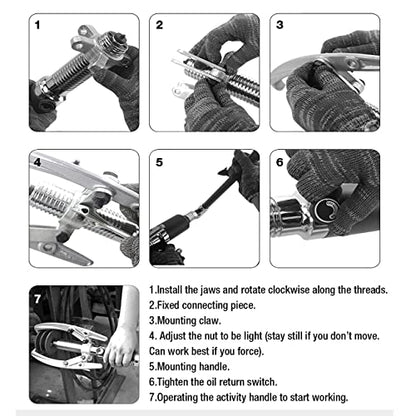 1

2

3

4

5

6

7

1.Install the jaws and rotate clockwise along the threads.
2.Fixed connecting piece.
3.Mounting claw.
4. Adjust the nut to be light (stay still if you don't move. Can work best if you force).
5.Mounting handle.
6.Tighten the oil return switch.
7.Operating the activity handle to start working.