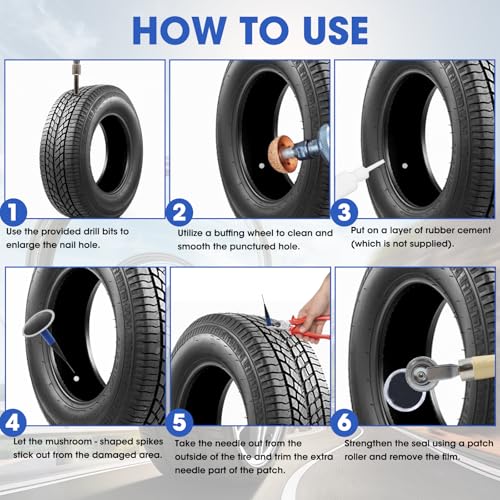 HOW TO USE

1
Use the provided drill bits to enlarge the nail hole.

2
Utilize a buffing wheel to clean and smooth the punctured hole.

3
Put on a layer of rubber cement (which is not supplied).

4
Let the mushroom - shaped spikes stick out from the damaged area.

5
Take the needle out from the outside of the tire and trim the extra needle part of the patch.

6
Strengthen the seal using a patch roller and remove the film.