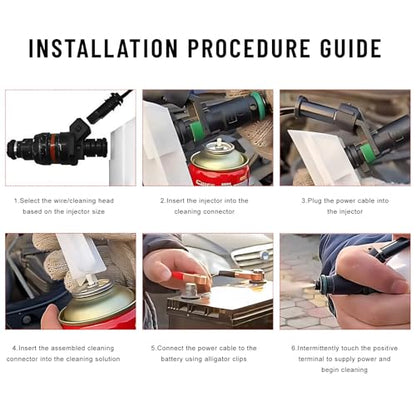 INSTALLATION PROCEDURE GUIDE

1.Select the wire/cleaning head based on the injector size

2.Insert the injector into the cleaning connector

3.Plug the power cable into the injector

4.Insert the assembled cleaning connector into the cleaning solution

5.Connect the power cable to the battery using alligator clips

6.Intermittently touch the positive terminal to supply power and begin cleaning