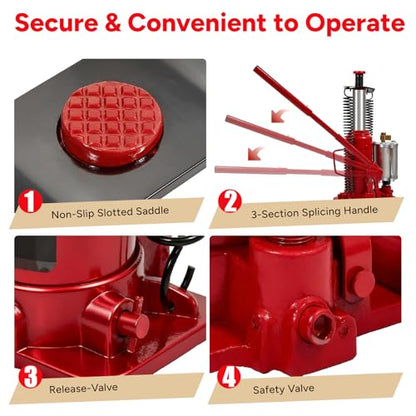 Secure & Convenient to Operate

1 Non-Slip Slotted Saddle

2 3-Section Splicing Handle

3 Release-Valve

4 Safety Valve