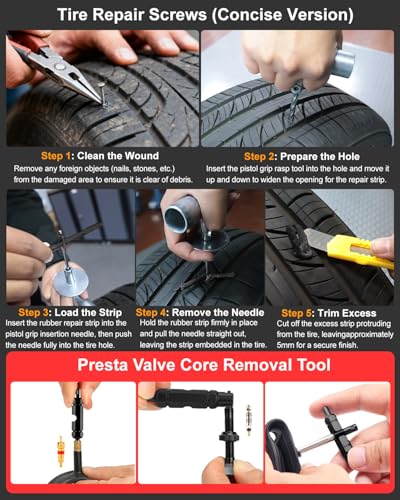 Tire Repair Screws (Concise Version)

Step 1: Clean the Wound
Remove any foreign objects (nails, stones, etc.) from the damaged area to ensure it is clear of debris.

Step 2: Prepare the Hole
Insert the pistol grip rasp tool into the hole and move it up and down to widen the opening for the repair strip.

Step 3: Load the Strip
Insert the rubber repair strip into the pistol grip insertion needle, then push the needle fully into the tire hole.

Step 4: Remove the Needle
Hold the rubber strip firmly in place and pull the needle straight out, leaving the strip embedded in the tire.

Step 5: Trim Excess
Cut off the excess strip protruding from the tire, leavingapproximately 5mm for a secure finish.

Presta Valve Core Removal Tool