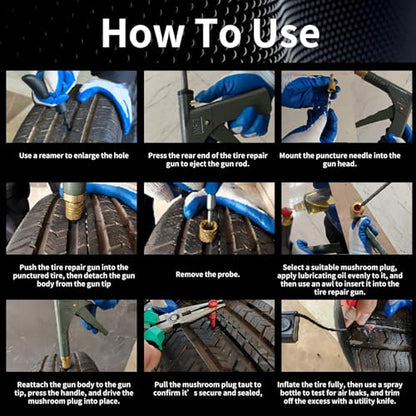 How To Use

Use a reamer to enlarge the hole

Press the rear end of the tire repair gun to eject the gun rod.

Mount the puncture needle into the gun head.

Push the tire repair gun into the punctured tire, then detach the gun body from the gun tip

Remove the probe.

Select a suitable mushroom plug, apply lubricating oil evenly to it, and then use an awl to insert it into the tire repair gun.

Reattach the gun body to the gun tip, press the handle, and drive the mushroom plug into place.

Pull the mushroom plug taut to confirm it’s secure and sealed,

Inflate the tire fully, then use a spray bottle to test for air leaks, and trim off the excess with a utility knife.