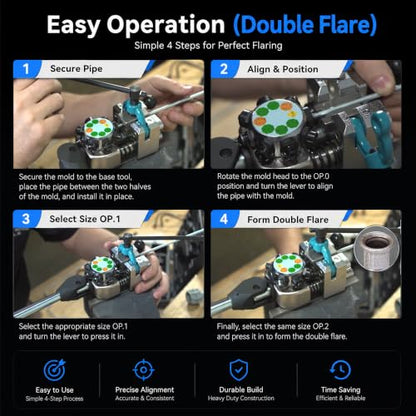 Easy Operation (Double Flare)

Simple 4 Steps for Perfect Flaring

1 Secure Pipe

Secure the mold to the base tool, place the pipe between the two halves of the mold, and install it in place.

2 Align & Position

Rotate the mold head to the OP.0 position and turn the lever to align the pipe with the mold.

3 Select Size OP.1

Select the appropriate size OP.1 and turn the lever to press it in.

4 Form Double Flare

Finally, select the same size OP.2 and press it in to form the double flare.

Easy to Use
Simple 4-Step Process

Precise Alignment
Accurate & Consistent

Durable Build
Heavy Duty Construction

Time Saving
Efficient & Reliable