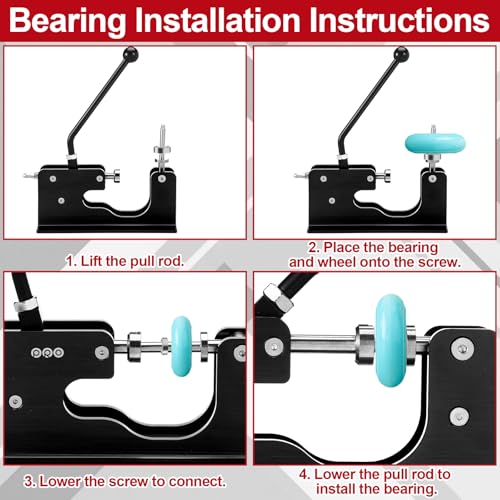 Bearing Installation Instructions

1. Lift the pull rod.

2. Place the bearing and wheel onto the screw.

3. Lower the screw to connect.

4. Lower the pull rod to install the bearing.