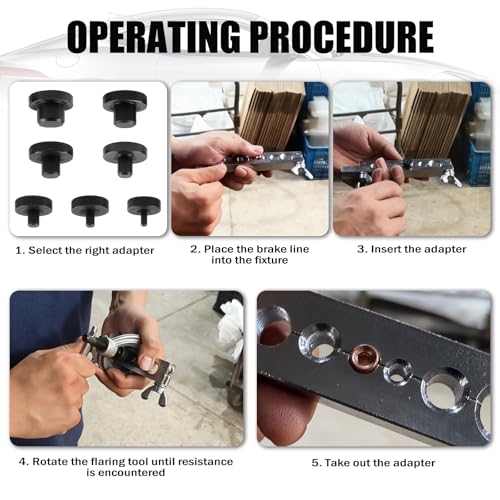 OPERATING PROCEDURE

1. Select the right adapter

2. Place the brake line into the fixture

3. Insert the adapter

4. Rotate the flaring tool until resistance is encountered

5. Take out the adapter