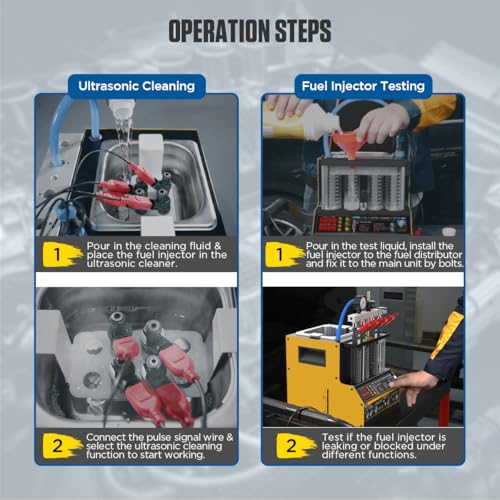 OPERATION STEPS

Ultrasonic Cleaning

1 Pour in the cleaning fluid & place the fuel injector in the ultrasonic cleaner.

2 Connect the pulse signal wire & select the ultrasonic cleaning function to start working.

Fuel Injector Testing

1 Pour in the test liquid, install the fuel injector to the fuel distributor and fix it to the main unit by bolts.

2 Test if the fuel injector is leaking or blocked under different functions.