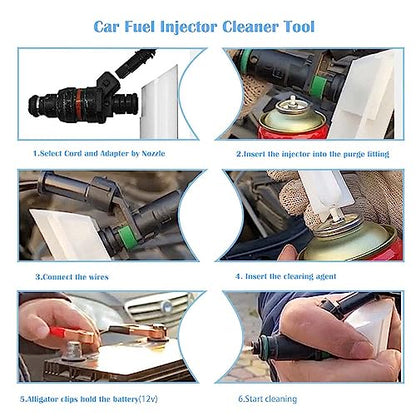 Car Fuel Injector Cleaner Tool

1.Select Cord and Adapter by Nozzle

2.Insert the injector into the purge fitting

3.Connect the wires

4. Insert the clearing agent

5.Alligator clips hold the battery(12v)

6.Start cleaning