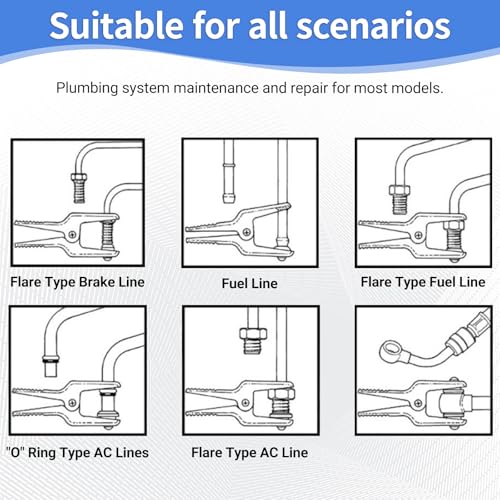 Suitable for all scenarios

Plumbing system maintenance and repair for most models.

Flare Type Brake Line

Fuel Line

Flare Type Fuel Line

"O" Ring Type AC Lines

Flare Type AC Line