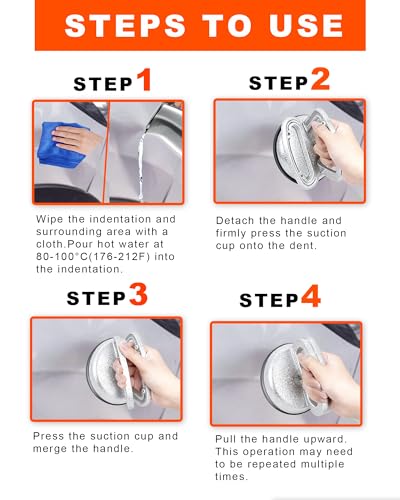 STEPS TO USE

STEP 1

Wipe the indentation and surrounding area with a cloth.Pour hot water at 80-100°C(176-212F) into the indentation.

STEP 2

Detach the handle and firmly press the suction cup onto the dent.

STEP 3

Press the suction cup and merge the handle.

STEP 4

Pull the handle upward. This operation may need to be repeated multiple times.