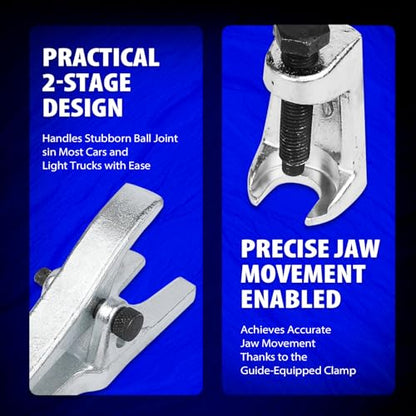 PRACTICAL 2-STAGE DESIGN

Handles Stubborn Ball Joint sin Most Cars and Light Trucks with Ease

PRECISE JAW MOVEMENT ENABLED

Achieves Accurate Jaw Movement Thanks to the Guide-Equipped Clamp