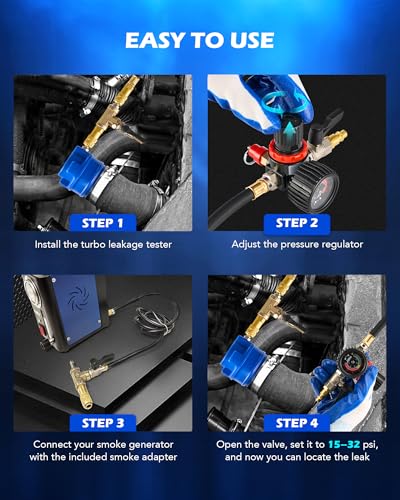 EASY TO USE

STEP 1

Install the turbo leakage tester

STEP 2

Adjust the pressure regulator

STEP 3

Connect your smoke generator with the included smoke adapter

STEP 4

Open the valve, set it to 15–32 psi, and now you can locate the leak