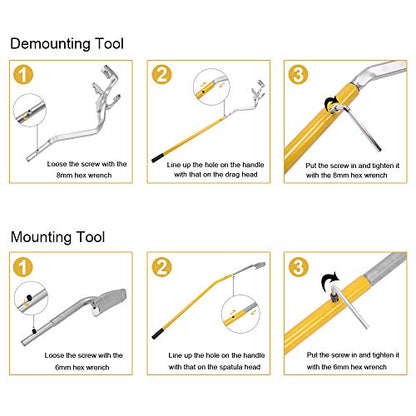 Demounting Tool

1

Loose the screw with the 8mm hex wrench

2

Line up the hole on the handle with that on the drag head

3

Put the screw in and tighten it with the 8mm hex wrench

Mounting Tool

1

Loose the screw with the 6mm hex wrench

2

Line up the hole on the handle with that on the spatula head

3

Put the screw in and tighten it with the 6mm hex wrench