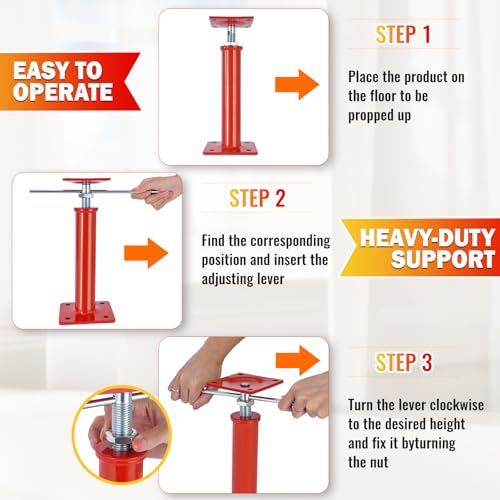 EASY TO OPERATE

STEP 1

Place the product on the floor to be propped up

STEP 2

Find the corresponding position and insert the adjusting lever

HEAVY-DUTY SUPPORT

STEP 3

Turn the lever clockwise to the desired height and fix it byturning the nut