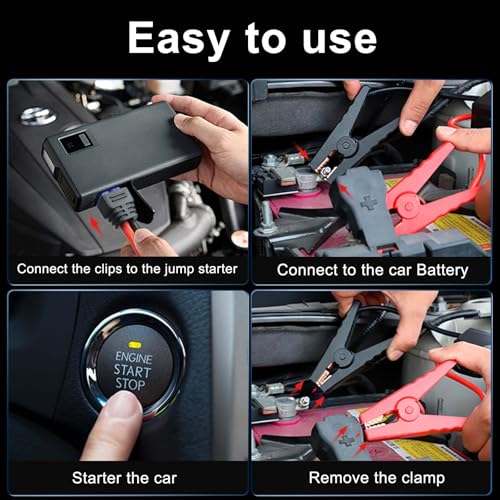 Easy to use

Connect the clips to the jump starter

Connect to the car Battery

ENGINE
START
STOP

Starter the car

Remove the clamp