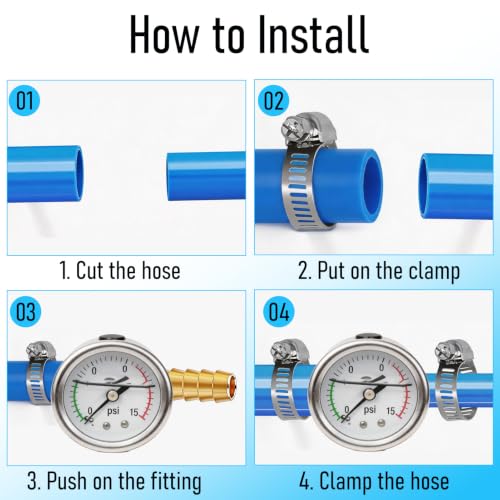 How to Install

01

1. Cut the hose

02

2. Put on the clamp

03

0
0
0
psi
15

3. Push on the fitting

04

0
0
0
psi
15

4. Clamp the hose