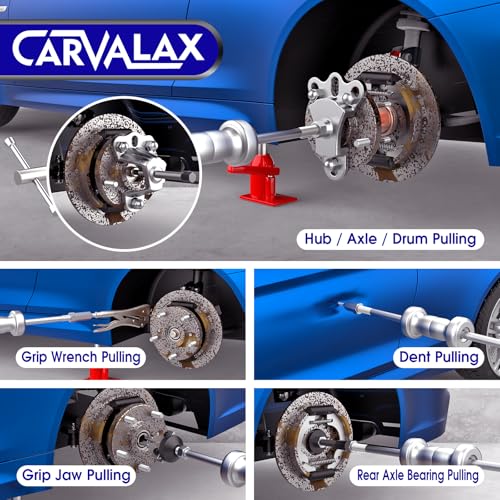 CARVALAX

Hub / Axle / Drum Pulling

Grip Wrench Pulling

Dent Pulling

Grip Jaw Pulling

Rear Axle Bearing Pulling