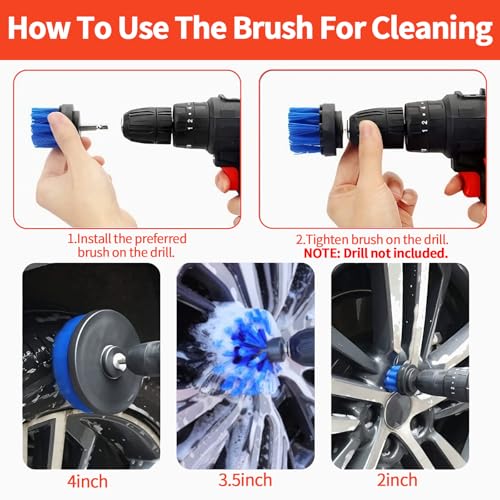 How To Use The Brush For Cleaning

1.Install the preferred brush on the drill.

2.Tighten brush on the drill.
NOTE: Drill not included.

4inch

3.5inch

2inch