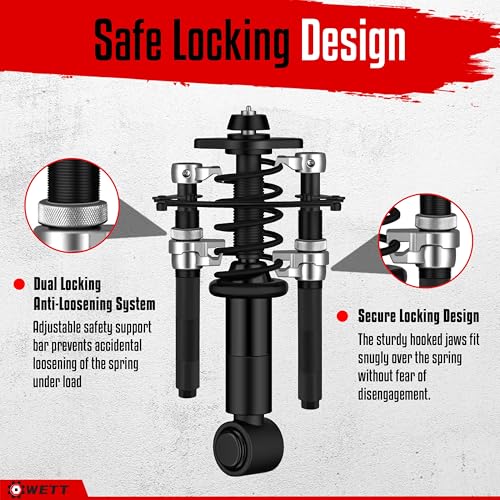 Safe Locking Design

Dual Locking Anti-Loosening System

Adjustable safety support bar prevents accidental loosening of the spring under load

Secure Locking Design

The sturdy hooked jaws fit snugly over the spring without fear of disengagement.

WETT