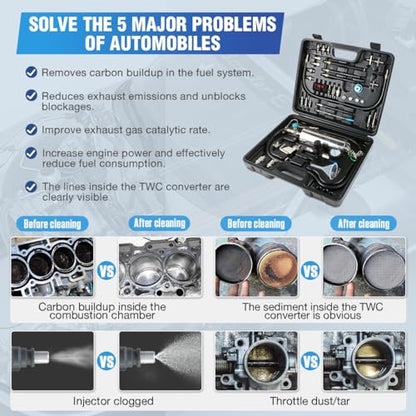 SOLVE THE 5 MAJOR PROBLEMS OF AUTOMOBILES

Removes carbon buildup in the fuel system.

Reduces exhaust emissions and unblocks blockages.

Improve exhaust gas catalytic rate.

Increase engine power and effectively reduce fuel consumption.

The lines inside the TWC converter are clearly visible

Before cleaning

After cleaning

Before cleaning

After cleaning

VS

VS

Carbon buildup inside the combustion chamber

The sediment inside the TWC converter is obvious

VS

VS

Injector clogged

Throttle dust/tar