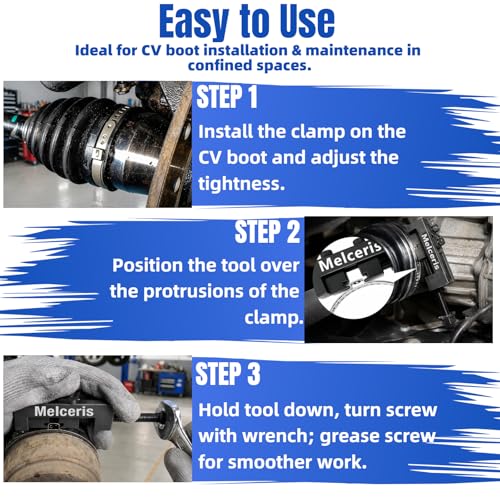 Easy to Use
Ideal for CV boot installation & maintenance in confined spaces.

STEP 1
Install the clamp on the CV boot and adjust the tightness.

STEP 2
Position the tool over the protrusions of the clamp.

Melceris
Melceris

STEP 3
Hold tool down, turn screw with wrench; grease screw for smoother work.

Melceris