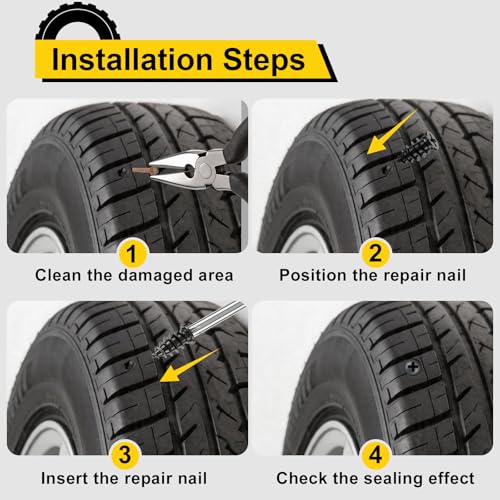 Installation Steps

1
Clean the damaged area

2
Position the repair nail

3
Insert the repair nail

4
Check the sealing effect