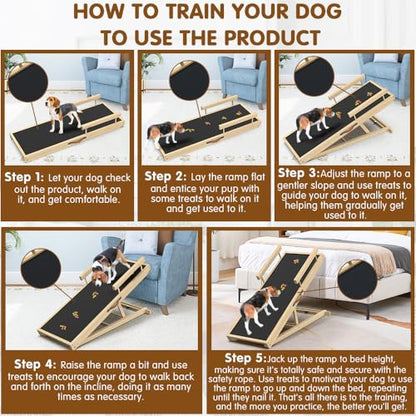 HOW TO TRAIN YOUR DOG TO USE THE PRODUCT

Step 1: Let your dog check out the product, walk on it, and get comfortable.

Step 2: Lay the ramp flat and entice your pup with some treats to walk on it and get used to it.

Step 3:Adjust the ramp to a gentler slope and use treats to guide your dog to walk on it, helping them gradually get used to it.

Step 4: Raise the ramp a bit and use treats to encourage your dog to walk back and forth on the incline, doing it as many times as necessary.

Step 5:Jack up the ramp to bed height, making sure it's totally safe and secure with the safety rope. Use treats to motivate your dog to use the ramp to go up and down the bed, repeating until they nail it. That's all there is to the training, and the more you practice, the better you'll get.