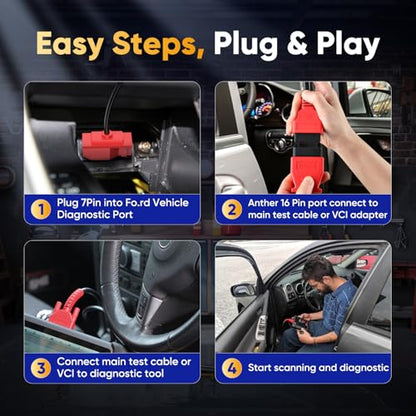 Easy Steps, Plug & Play

1 Plug 7Pin into Fo.rd Vehicle Diagnostic Port

2 Anther 16 Pin port connect to main test cable or VCI adapter

3 Connect main test cable or VCI to diagnostic tool

4 Start scanning and diagnostic