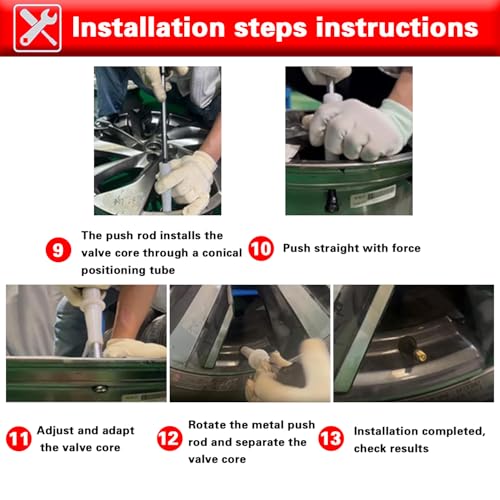 Installation steps instructions

9 The push rod installs the valve core through a conical positioning tube

10 Push straight with force

11 Adjust and adapt the valve core

12 Rotate the metal push rod and separate the valve core

13 Installation completed, check results