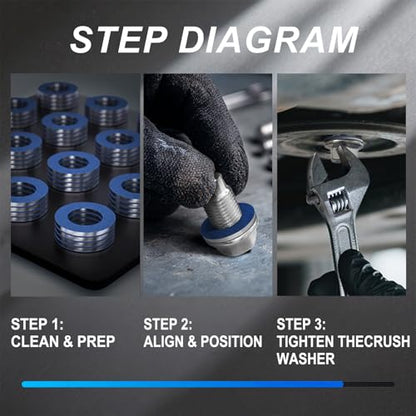 STEP DIAGRAM

STEP 1:
CLEAN & PREP

STEP 2:
ALIGN & POSITION

STEP 3:
TIGHTEN THECRUSH WASHER