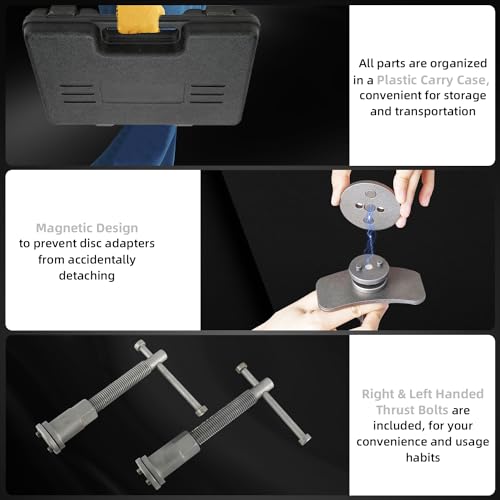 All parts are organized in a Plastic Carry Case, convenient for storage and transportation

Magnetic Design to prevent disc adapters from accidentally detaching

Right & Left Handed Thrust Bolts are included, for your convenience and usage habits