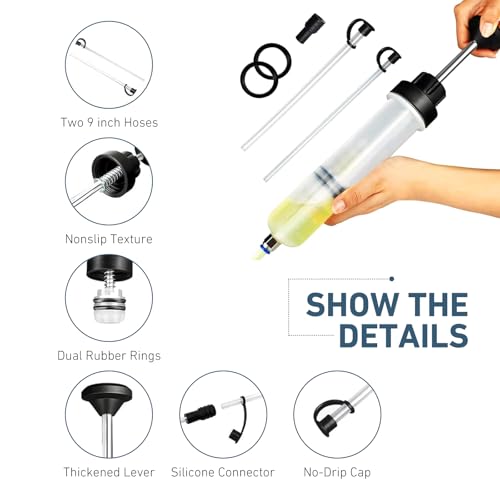 Two 9 inch Hoses

Nonslip Texture

Dual Rubber Rings

SHOW THE DETAILS

Thickened Lever

Silicone Connector

No-Drip Cap