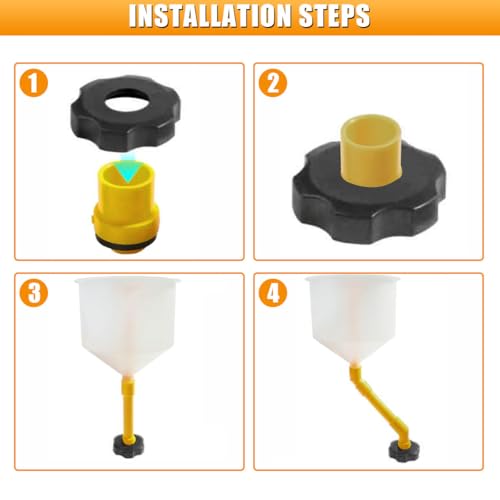 INSTALLATION STEPS

1

2

3

4