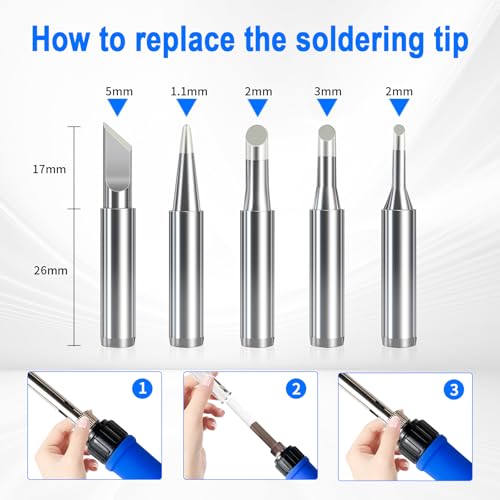 How to replace the soldering tip

5mm
1.1mm
2mm
3mm
2mm

17mm

26mm

1

2

3