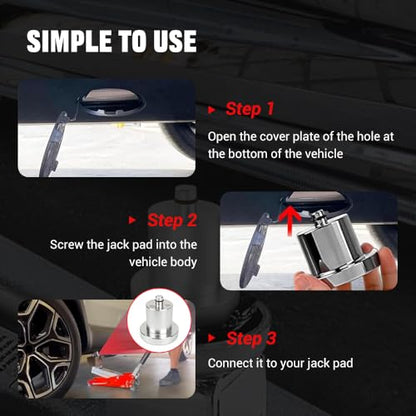 SIMPLE TO USE

▸ Step 1

Open the cover plate of the hole at the bottom of the vehicle

▸ Step 2

Screw the jack pad into the vehicle body

▸ Step 3

Connect it to your jack pad