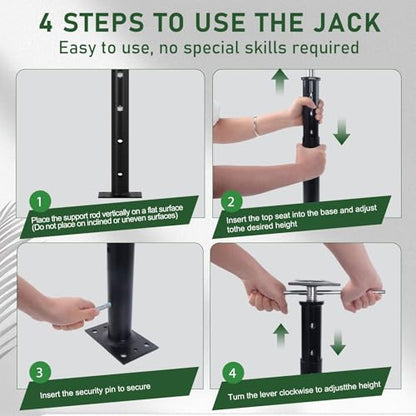 4 STEPS TO USE THE JACK
Easy to use, no special skills required

1
Place the support rod vertically on a flat surface (Do not place on inclined or uneven surfaces)

2
Insert the top seat into the base and adjust tothe desired height

3
Insert the security pin to secure

4
Turn the lever clockwise to adjustthe height